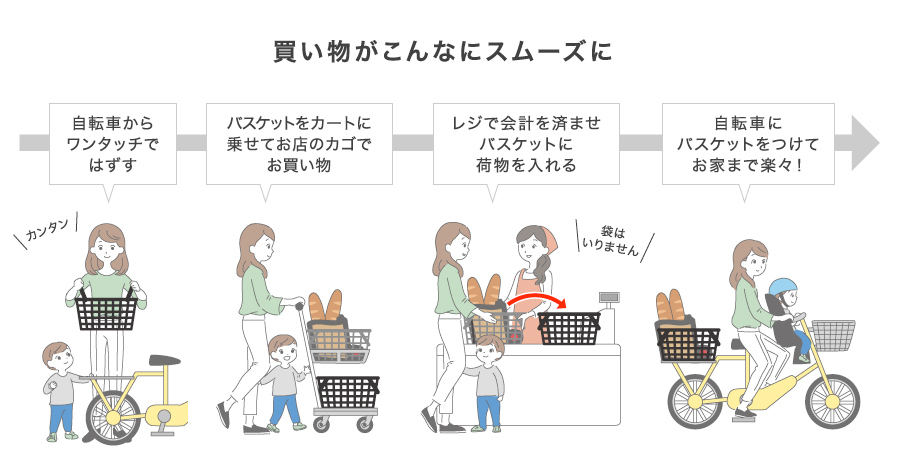 買い物がこんなにスムーズに

自転車から
ワンタッチで
はずす

バスケットをカートに
乗せてお店のカゴで
お買い物

レジで会計を済ませ
バスケットに
荷物を入れる

自転車に
バスケットをつけて
お家まで楽々！

カンタン

袋は
いりません